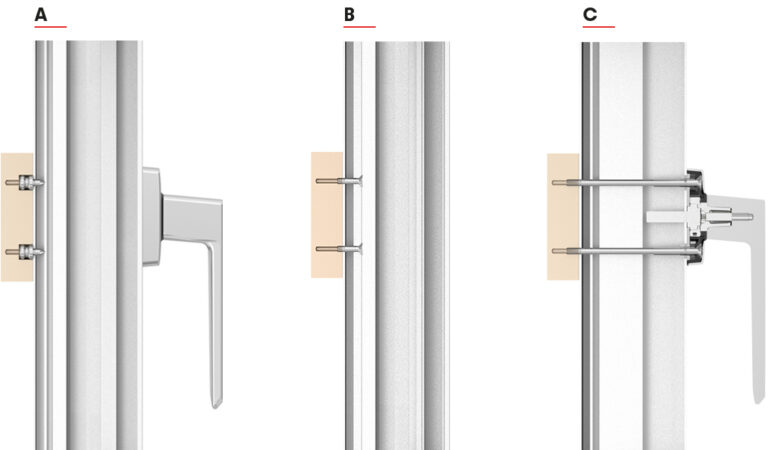 A

B

C